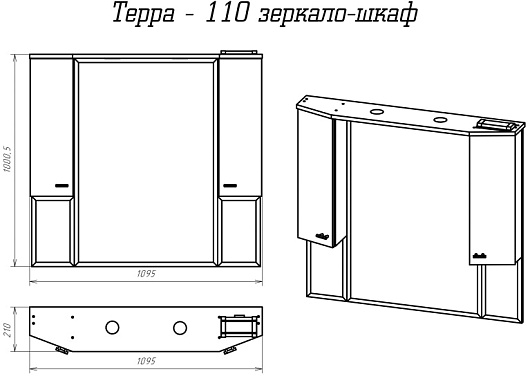 Терра - 110 зеркало-шкаф

1000,5

1095

210

1095